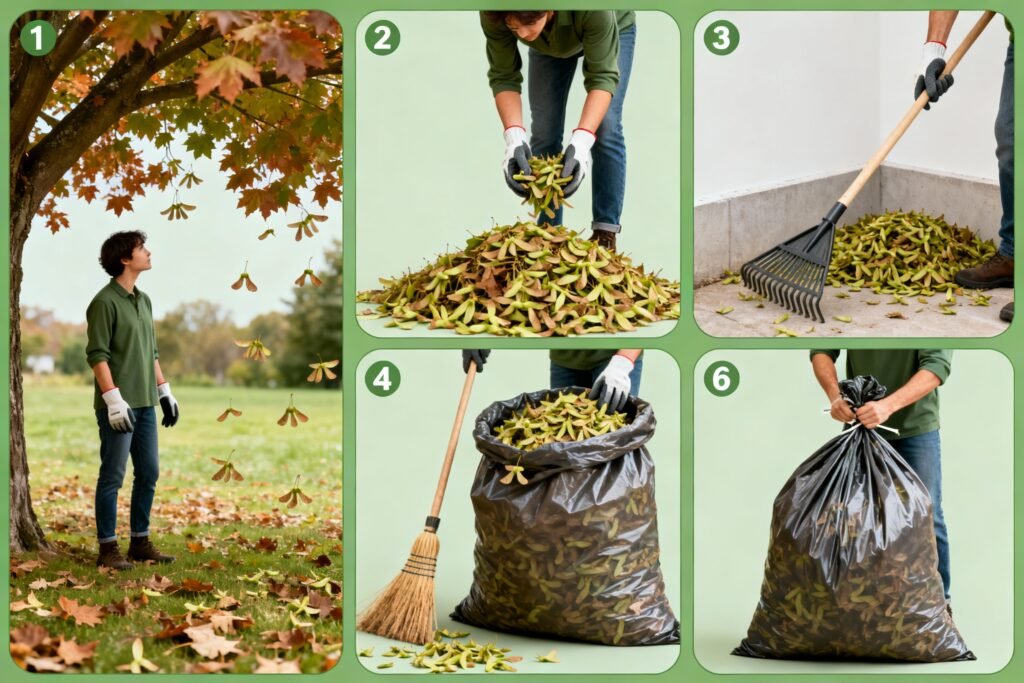 1
2
3
4
6