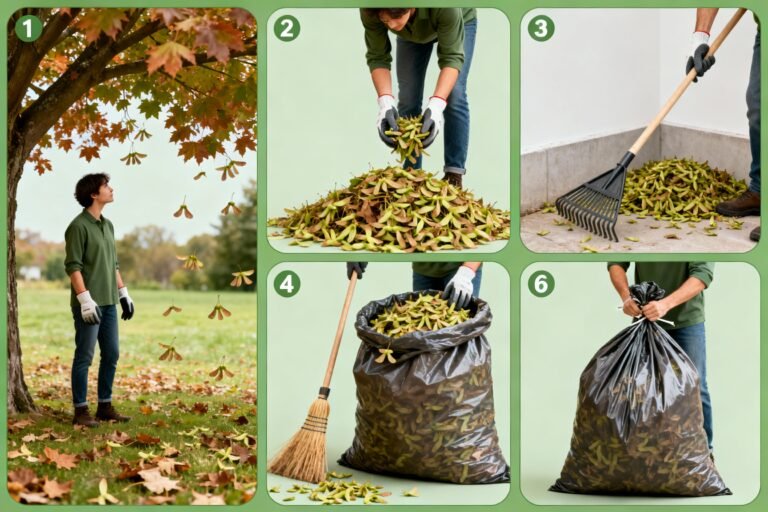 1

2

3

4

6